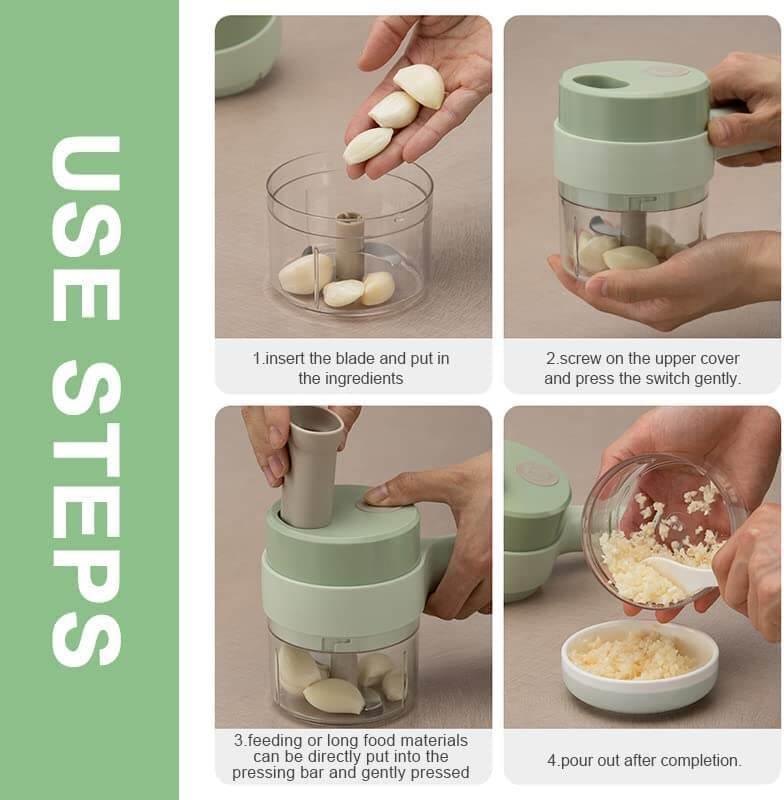 USE STEPS

1.insert the blade and put in the ingredients

2.screw on the upper cover and press the switch gently.

3.feeding or long food materials can be directly put into the pressing bar and gently pressed

4.pour out after completion.